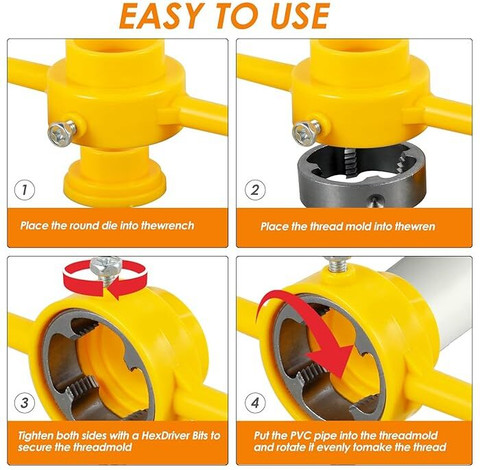 EASY TO USE

1

Place the round die into thewrench

2

Place the thread mold into thewren

3

Tighten both sides with a HexDriver Bits to secure the threadmold

4

Put the PVC pipe into the threadmold and rotate it evenly tomake the thread