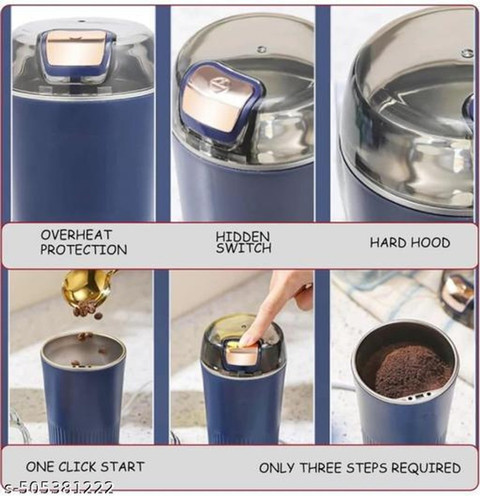 OVERHEAT PROTECTION

HIDDEN SWITCH

HARD HOOD

ONE CLICK START

ONLY THREE STEPS REQUIRED

s-505381222