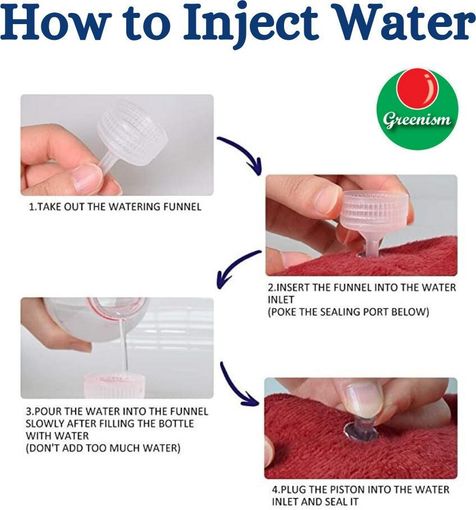 How to Inject Water

Greenism

1.TAKE OUT THE WATERING FUNNEL

2.INSERT THE FUNNEL INTO THE WATER INLET
(POKE THE SEALING PORT BELOW)

3.POUR THE WATER INTO THE FUNNEL SLOWLY AFTER FILLING THE BOTTLE WITH WATER
(DON'T ADD TOO MUCH WATER)

4.PLUG THE PISTON INTO THE WATER INLET AND SEAL IT