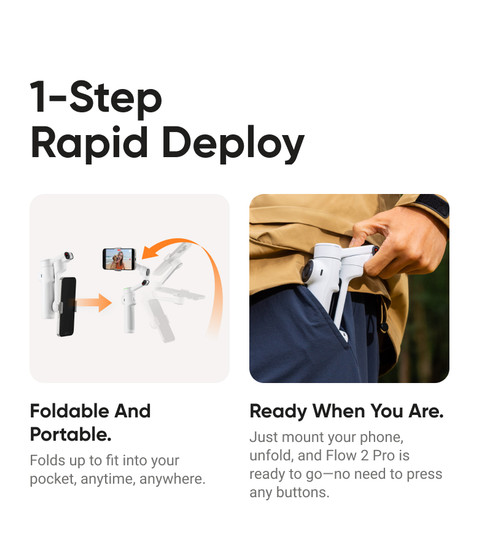 1-Step
Rapid Deploy

Foldable And Portable.

Folds up to fit into your pocket, anytime, anywhere.

Ready When You Are.

Just mount your phone, unfold, and Flow 2 Pro is ready to go—no need to press any buttons.