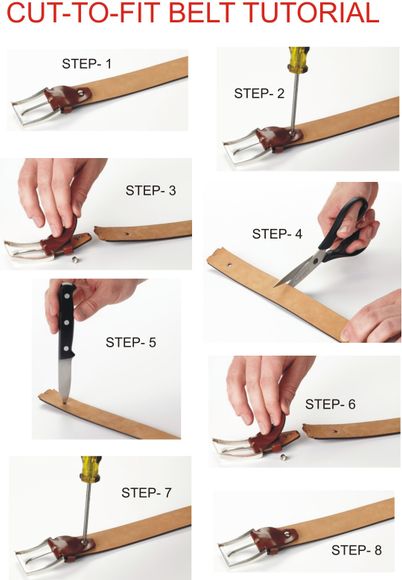 CUT-TO-FIT BELT TUTORIAL

STEP- 1

STEP- 2

STEP- 3

STEP- 4

STEP- 5

STEP- 6

STEP- 7

STEP- 8