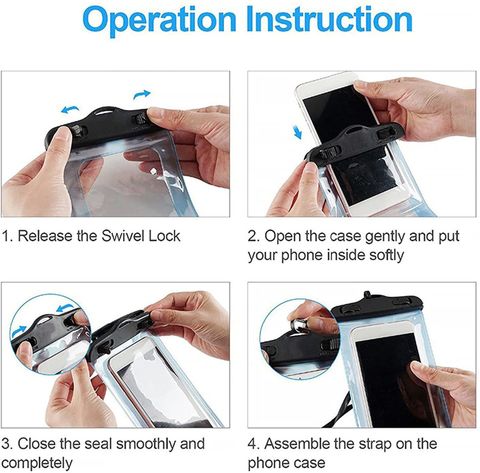 Operation Instruction

1. Release the Swivel Lock

2. Open the case gently and put your phone inside softly

3. Close the seal smoothly and completely

4. Assemble the strap on the phone case