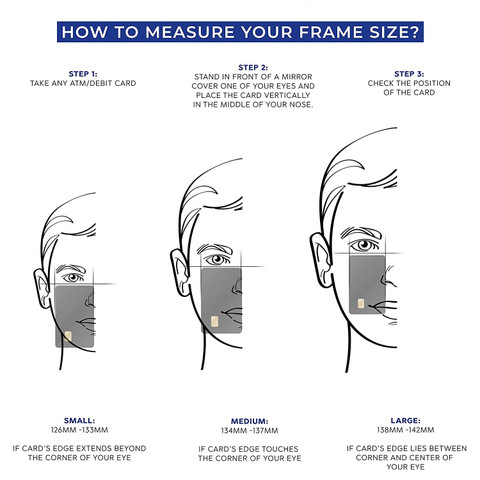 HOW TO MEASURE YOUR FRAME SIZE?

STEP 1:
TAKE ANY ATM/DEBIT CARD

STEP 2:
STAND IN FRONT OF A MIRROR COVER ONE OF YOUR EYES AND PLACE THE CARD VERTICALLY IN THE MIDDLE OF YOUR NOSE.

STEP 3:
CHECK THE POSITION OF THE CARD

SMALL:
126MM -133MM

IF CARD'S EDGE EXTENDS BEYOND THE CORNER OF YOUR EYE

MEDIUM:
134MM -137MM

IF CARD'S EDGE TOUCHES THE CORNER OF YOUR EYE

LARGE:
138MM -142MM

IF CARD'S EDGE LIES BETWEEN CORNER AND CENTER OF YOUR EYE