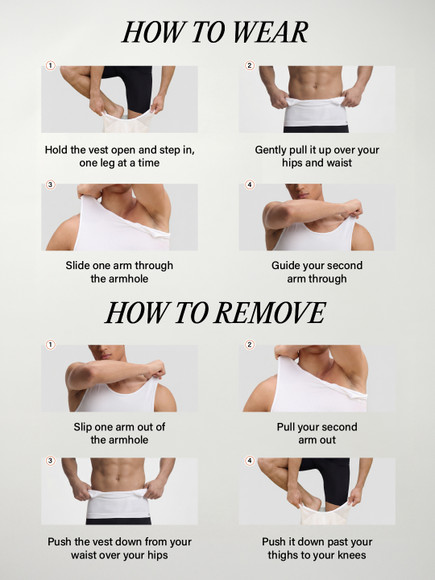 HOW TO WEAR

1
Hold the vest open and step in, one leg at a time

2
Gently pull it up over your hips and waist

3
Slide one arm through the armhole

4
Guide your second arm through

HOW TO REMOVE

1
Slip one arm out of the armhole

2
Pull your second arm out

3
Push the vest down from your waist over your hips

4
Push it down past your thighs to your knees