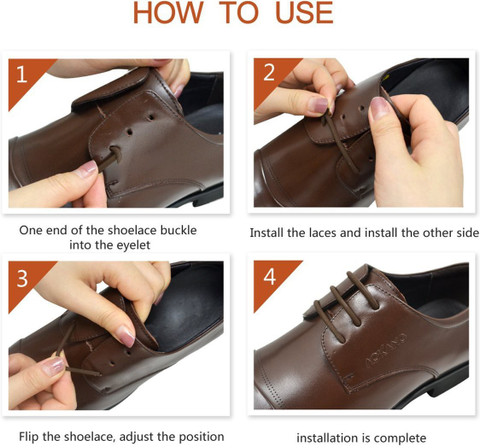 HOW TO USE

1

One end of the shoelace buckle into the eyelet

2

Install the laces and install the other side

3

Flip the shoelace, adjust the position

4

AOKANG

installation is complete