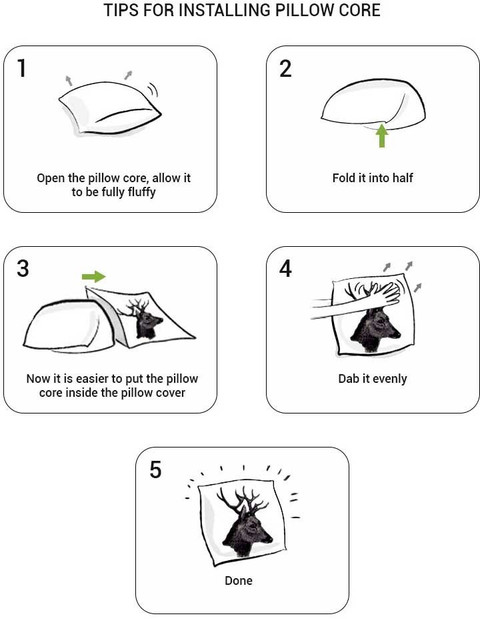 TIPS FOR INSTALLING PILLOW CORE

1

Open the pillow core, allow it to be fully fluffy

2

Fold it into half

3

Now it is easier to put the pillow core inside the pillow cover

4

Dab it evenly

5

Done