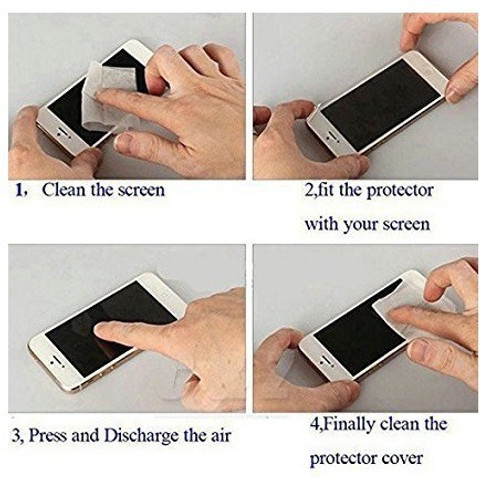 1, Clean the screen

2,fit the protector with your screen

3, Press and Discharge the air

4,Finally clean the protector cover