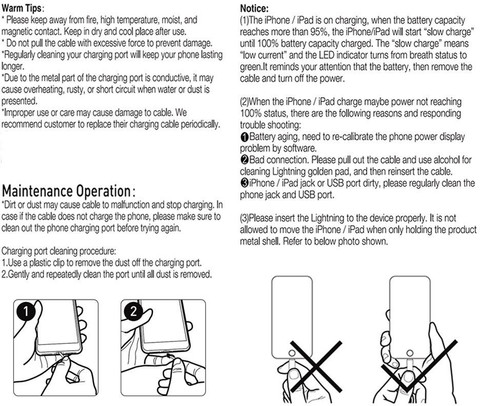 Warm Tips:
* Please keep away from fire, high temperature, moist, and magnetic contact. Keep in dry and cool place after use.
* Do not pull the cable with excessive force to prevent damage.
*Regularly cleaning your charging port will keep your phone lasting longer.
*Due to the metal part of the charging port is conductive, it may cause overheating, rusty, or short circuit when water or dust is presented.
*Improper use or care may cause damage to cable. We recommend customer to replace their charging cable periodically.

Maintenance Operation:
*Dirt or dust may cause cable to malfunction and stop charging. In case if the cable does not charge the phone, please make sure to clean out the phone charging port before trying again.

Charging port cleaning procedure:
1.Use a plastic clip to remove the dust off the charging port.
2.Gently and repeatedly clean the port until all dust is removed.

1

2

Notice:
(1)The iPhone / iPad is on charging, when the battery capacity reaches more than 95%, the iPhone/iPad will start "slow charge" until 100% battery capacity charged. The "slow charge" means "low current" and the LED indicator turns from breath status to green.It reminds your attention that the battery, then remove the cable and turn off the power.

(2)When the iPhone / iPad charge maybe power not reaching 100% status, there are the following reasons and responding trouble shooting:
❶Battery aging, need to re-calibrate the phone power display problem by software.
❷Bad connection. Please pull out the cable and use alcohol for cleaning Lightning golden pad, and then reinsert the cable.
❸iPhone / iPad jack or USB port dirty, please regularly clean the phone jack and USB port.

(3)Please insert the Lightning to the device properly. It is not allowed to move the iPhone / iPad when only holding the product metal shell. Refer to below photo shown.