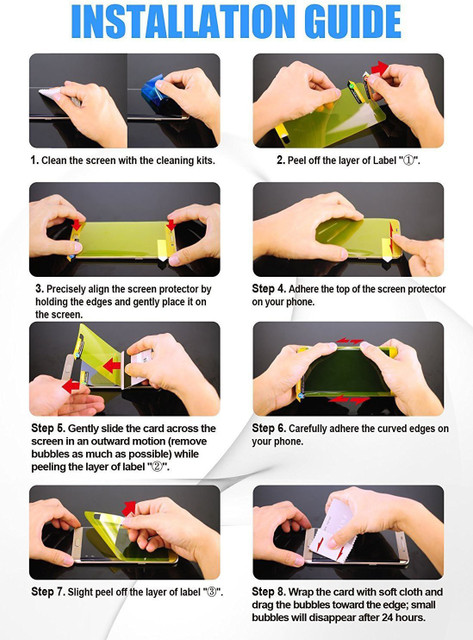 INSTALLATION GUIDE

1. Clean the screen with the cleaning kits.

2. Peel off the layer of Label "①".

3. Precisely align the screen protector by holding the edges and gently place it on the screen.

Step 4. Adhere the top of the screen protector on your phone.

Step 5. Gently slide the card across the screen in an outward motion (remove bubbles as much as possible) while peeling the layer of label "②".

Step 6. Carefully adhere the curved edges on your phone.

Step 7. Slight peel off the layer of label "③".

Step 8. Wrap the card with soft cloth and drag the bubbles toward the edge; small bubbles will disappear after 24 hours.