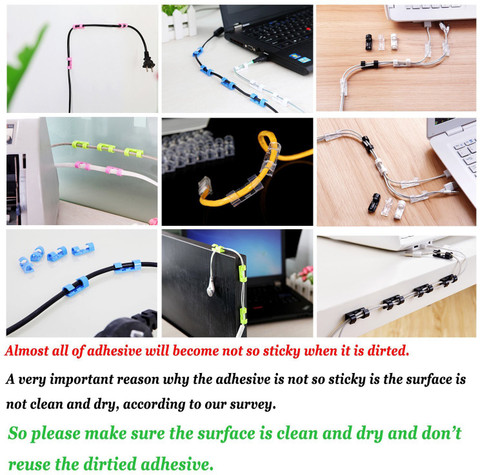 Almost all of adhesive will become not so sticky when it is dirted.

A very important reason why the adhesive is not so sticky is the surface is not clean and dry, according to our survey.

So please make sure the surface is clean and dry and don't reuse the dirtied adhesive.