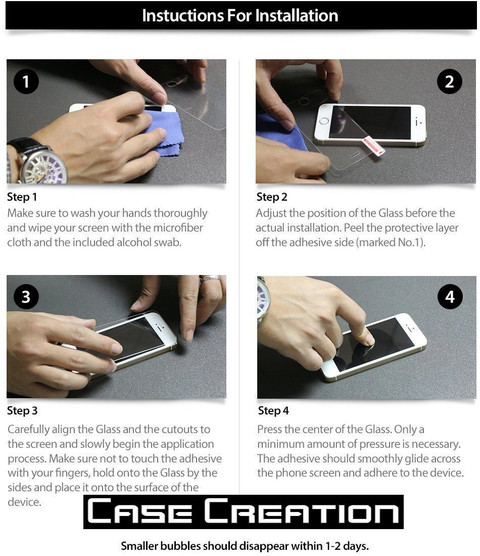 Instuctions For Installation

1

Step 1
Make sure to wash your hands thoroughly and wipe your screen with the microfiber cloth and the included alcohol swab.

2

Step 2
Adjust the position of the Glass before the actual installation. Peel the protective layer off the adhesive side (marked No.1).

3

Step 3
Carefully align the Glass and the cutouts to the screen and slowly begin the application process. Make sure not to touch the adhesive with your fingers, hold onto the Glass by the sides and place it onto the surface of the device.

4

Step 4
Press the center of the Glass. Only a minimum amount of pressure is necessary. The adhesive should smoothly glide across the phone screen and adhere to the device.

CASE CREATION

Smaller bubbles should disappear within 1-2 days.