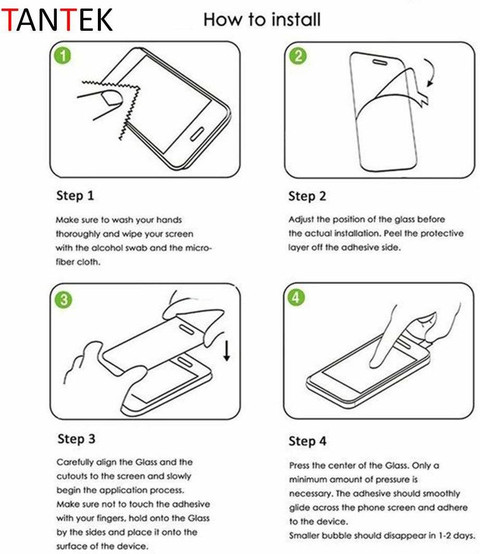 TANTEK

How to install

1

Step 1

Make sure to wash your hands thoroughly and wipe your screen with the alcohol swab and the microfiber cloth.

2

Step 2

Adjust the position of the glass before the actual installation. Peel the protective layer off the adhesive side.

3

Step 3

Carefully align the Glass and the cutouts to the screen and slowly begin the application process. Make sure not to touch the adhesive with your fingers, hold onto the Glass by the sides and place it onto the surface of the device.

4

Step 4

Press the center of the Glass. Only a minimum amount of pressure is necessary. The adhesive should smoothly glide across the phone screen and adhere to the device.
Smaller bubble should disappear in 1-2 days.