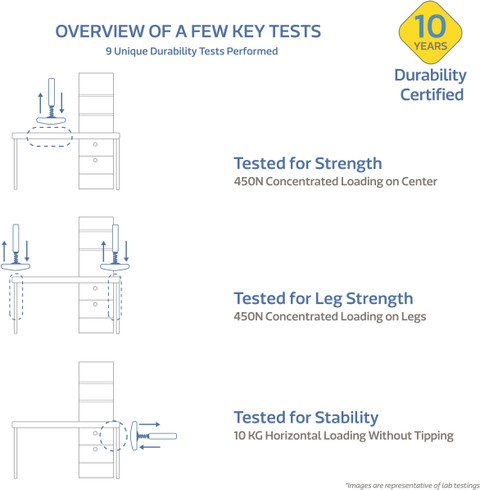 OVERVIEW OF A FEW KEY TESTS
9 Unique Durability Tests Performed

10 YEARS
Durability Certified

Tested for Strength
450N Concentrated Loading on Center

Tested for Leg Strength
450N Concentrated Loading on Legs

Tested for Stability
10 KG Horizontal Loading Without Tipping

*Images are representative of lab testings