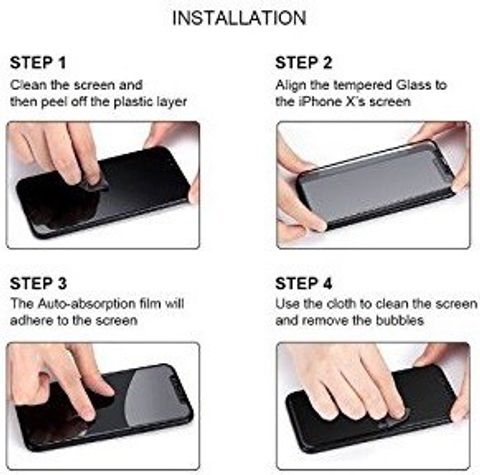 INSTALLATION

STEP 1
Clean the screen and then peel off the plastic layer

STEP 2
Align the tempered Glass to the iPhone X's screen

STEP 3
The Auto-absorption film will adhere to the screen

STEP 4
Use the cloth to clean the screen and remove the bubbles