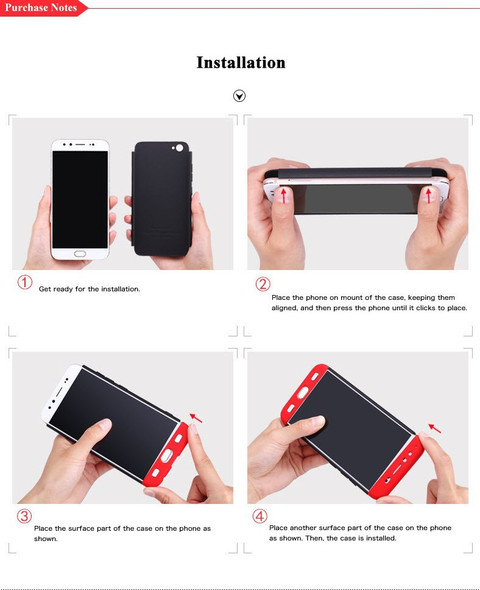 Purchase Notes

Installation

① Get ready for the installation.

② Place the phone on mount of the case, keeping them aligned, and then press the phone until it clicks to place.

③ Place the surface part of the case on the phone as shown.

④ Place another surface part of the case on the phone as shown. Then, the case is installed.