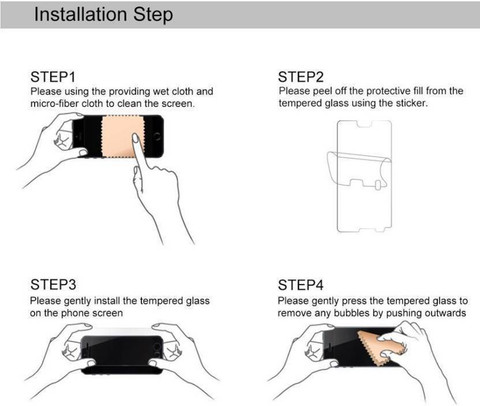 Installation Step

STEP1
Please using the providing wet cloth and micro-fiber cloth to clean the screen.

STEP2
Please peel off the protective fill from the tempered glass using the sticker.

STEP3
Please gently install the tempered glass on the phone screen

STEP4
Please gently press the tempered glass to remove any bubbles by pushing outwards