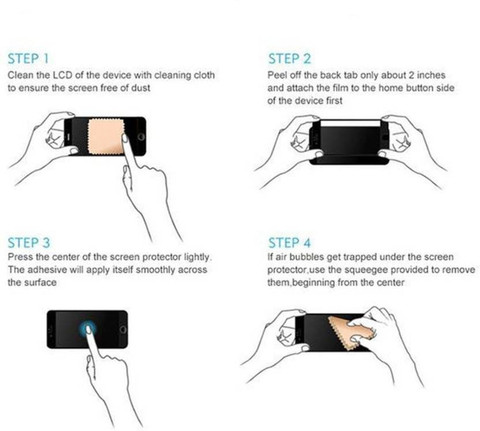 STEP 1
Clean the LCD of the device with cleaning cloth to ensure the screen free of dust

STEP 2
Peel off the back tab only about 2 inches and attach the film to the home button side of the device first

STEP 3
Press the center of the screen protector lightly. The adhesive will apply itself smoothly across the surface

STEP 4
If air bubbles get trapped under the screen protector,use the squeegee provided to remove them,beginning from the center