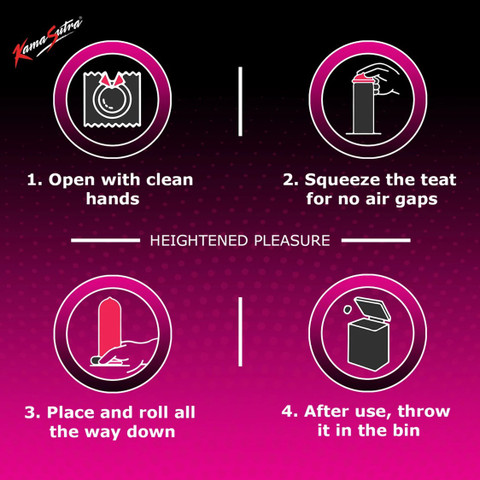 KamaSutra®

1. Open with clean hands

2. Squeeze the teat for no air gaps

HEIGHTENED PLEASURE

3. Place and roll all the way down

4. After use, throw it in the bin