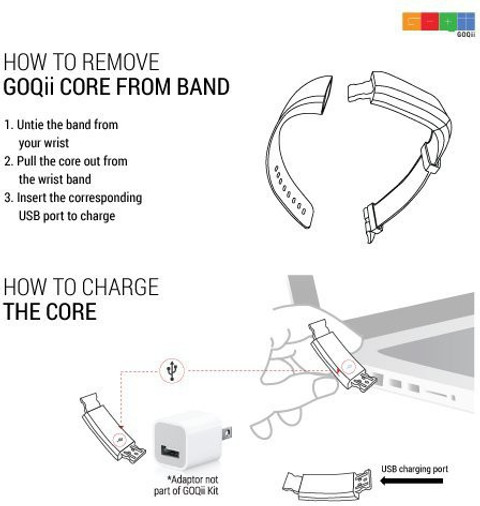 GOQii

HOW TO REMOVE
GOQii CORE FROM BAND

1. Untie the band from your wrist
2. Pull the core out from the wrist band
3. Insert the corresponding USB port to charge

HOW TO CHARGE
THE CORE

*Adaptor not part of GOQii Kit

USB charging port