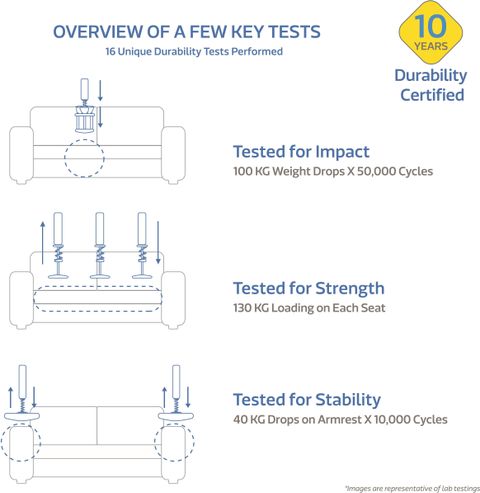 OVERVIEW OF A FEW KEY TESTS
16 Unique Durability Tests Performed

10
YEARS
Durability Certified

Tested for Impact
100 KG Weight Drops X 50,000 Cycles

Tested for Strength
130 KG Loading on Each Seat

Tested for Stability
40 KG Drops on Armrest X 10,000 Cycles

*Images are representative of lab testings