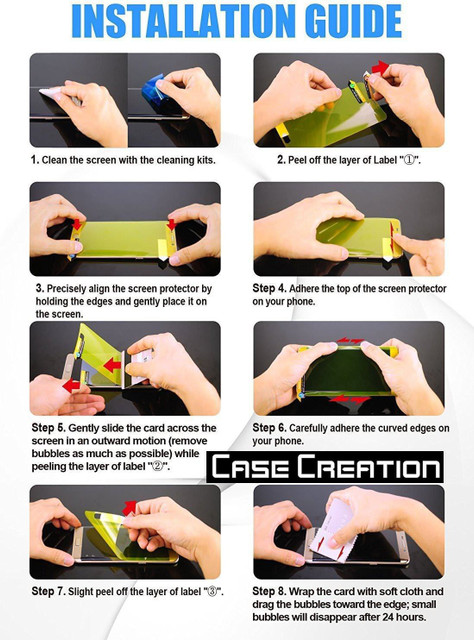 INSTALLATION GUIDE

1. Clean the screen with the cleaning kits.

2. Peel off the layer of Label "①".

3. Precisely align the screen protector by holding the edges and gently place it on the screen.

Step 4. Adhere the top of the screen protector on your phone.

Step 5. Gently slide the card across the screen in an outward motion (remove bubbles as much as possible) while peeling the layer of label "②".

Step 6. Carefully adhere the curved edges on your phone.

CASE CREATION

Step 7. Slight peel off the layer of label "③".

Step 8. Wrap the card with soft cloth and drag the bubbles toward the edge; small bubbles will disappear after 24 hours.