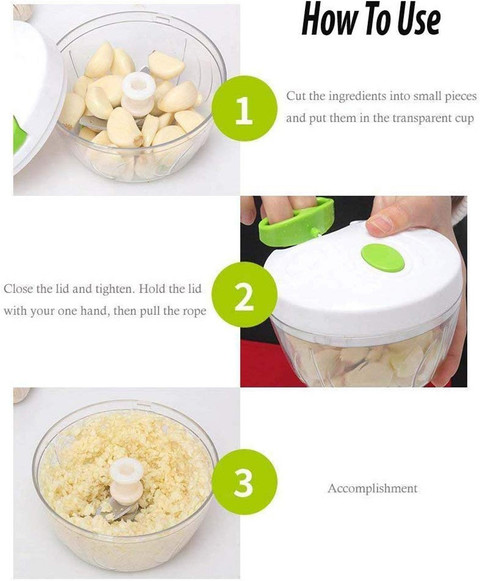 How To Use

1

Cut the ingredients into small pieces and put them in the transparent cup

Close the lid and tighten. Hold the lid with your one hand, then pull the rope

2

3

Accomplishment