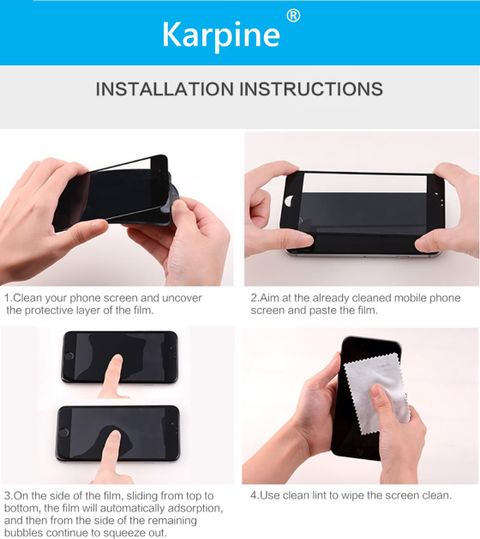 Karpine®

INSTALLATION INSTRUCTIONS

1.Clean your phone screen and uncover the protective layer of the film.

2.Aim at the already cleaned mobile phone screen and paste the film.

3.On the side of the film, sliding from top to bottom, the film will automatically adsorption, and then from the side of the remaining bubbles continue to squeeze out.

4.Use clean lint to wipe the screen clean.