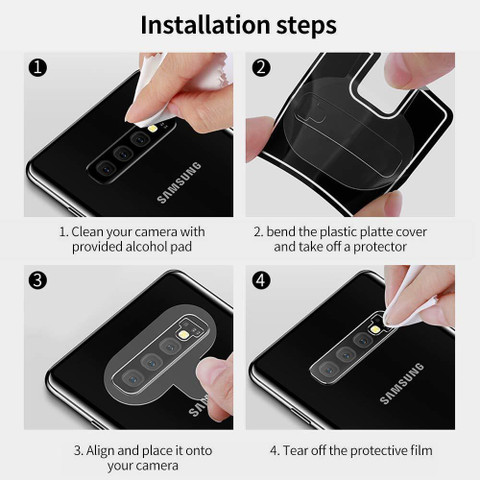 Installation steps

1

SAMSUNG

1. Clean your camera with provided alcohol pad

2

2. bend the plastic platte cover and take off a protector

3

SAMSUNG

3. Align and place it onto your camera

4

SAMSUNG

4. Tear off the protective film