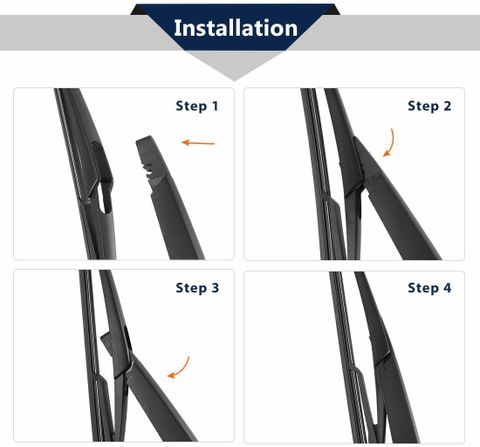 Installation

Step 1

Step 2

Step 3

Step 4