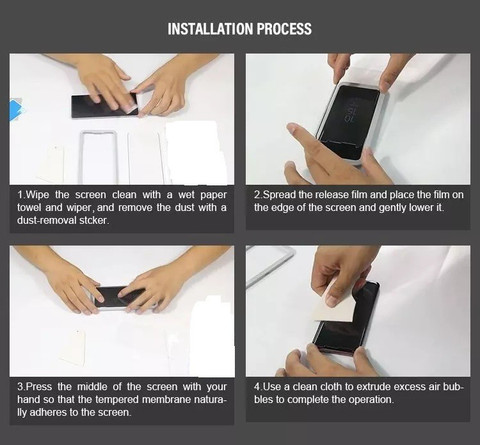 INSTALLATION PROCESS

1.Wipe the screen clean with a wet paper towel and wiper, and remove the dust with a dust-removal stcker.

2.Spread the release film and place the film on the edge of the screen and gently lower it.

3.Press the middle of the screen with your hand so that the tempered membrane naturally adheres to the screen.

4.Use a clean cloth to extrude excess air bubbles to complete the operation.