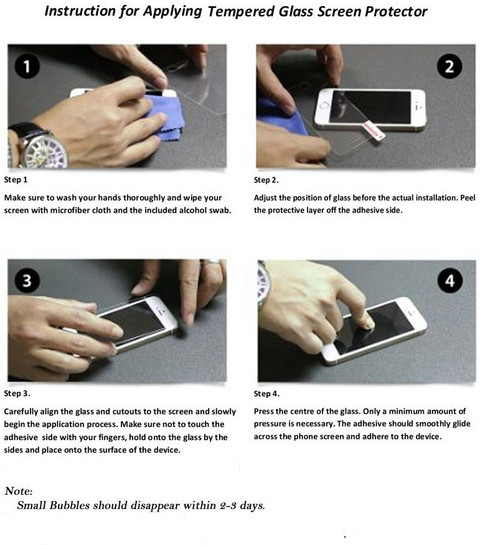 Instruction for Applying Tempered Glass Screen Protector

1

Step 1

Make sure to wash your hands thoroughly and wipe your screen with microfiber cloth and the included alcohol swab.

2

Step 2.

Adjust the position of glass before the actual installation. Peel the protective layer off the adhesive side.

3

Step 3.

Carefully align the glass and cutouts to the screen and slowly begin the application process. Make sure not to touch the adhesive side with your fingers, hold onto the glass by the sides and place onto the surface of the device.

4

Step 4.

Press the centre of the glass. Only a minimum amount of pressure is necessary. The adhesive should smoothly glide across the phone screen and adhere to the device.

Note:
Small Bubbles should disappear within 2-3 days.