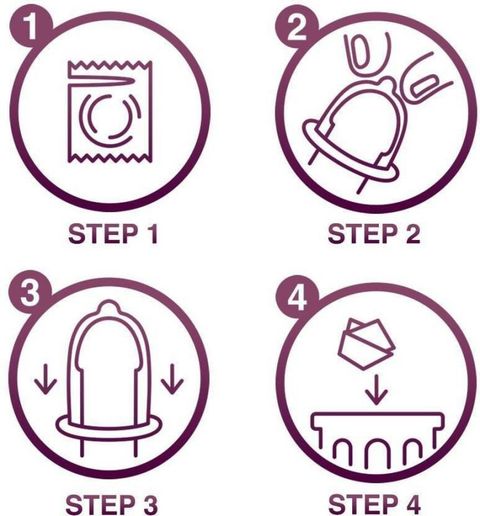 1

STEP 1

2

STEP 2

3

STEP 3

4

STEP 4