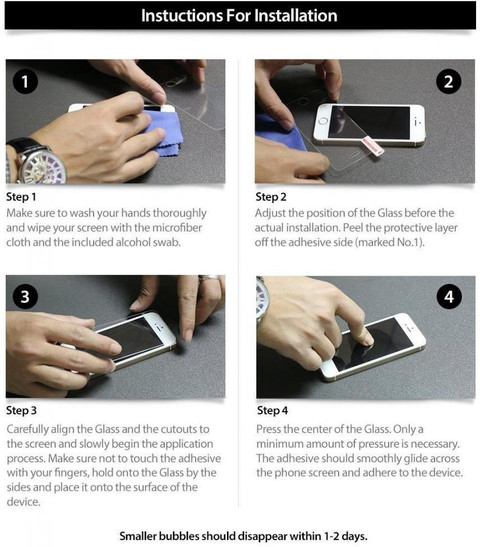 Instuctions For Installation

1

Step 1
Make sure to wash your hands thoroughly and wipe your screen with the microfiber cloth and the included alcohol swab.

2

Step 2
Adjust the position of the Glass before the actual installation. Peel the protective layer off the adhesive side (marked No.1).

3

Step 3
Carefully align the Glass and the cutouts to the screen and slowly begin the application process. Make sure not to touch the adhesive with your fingers, hold onto the Glass by the sides and place it onto the surface of the device.

4

Step 4
Press the center of the Glass. Only a minimum amount of pressure is necessary. The adhesive should smoothly glide across the phone screen and adhere to the device.

Smaller bubbles should disappear within 1-2 days.