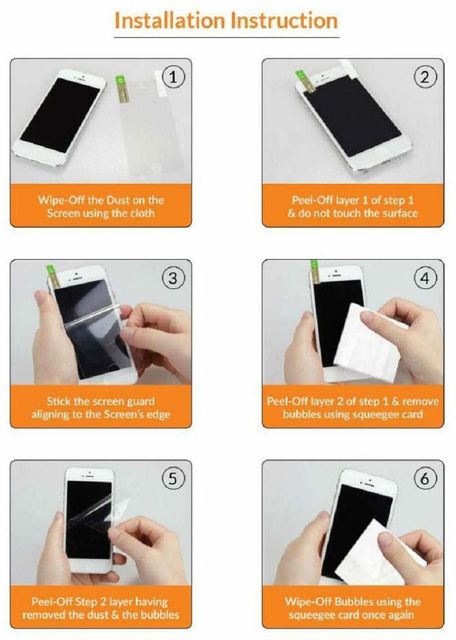 Installation Instruction

1

Wipe-Off the Dust on the Screen using the cloth

2

Peel-Off layer 1 of step 1 & do not touch the surface

3

Stick the screen guard aligning to the Screen's edge

4

Peel-Off layer 2 of step 1 & remove bubbles using squeegee card

5

Peel-Off Step 2 layer having removed the dust & the bubbles

6

Wipe-Off Bubbles using the squeegee card once again