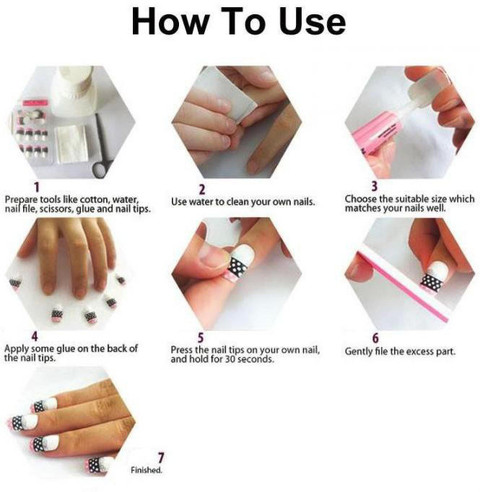 How To Use

1
Prepare tools like cotton, water, nail file, scissors, glue and nail tips.

2
Use water to clean your own nails.

3
Choose the suitable size which matches your nails well.

4
Apply some glue on the back of the nail tips.

5
Press the nail tips on your own nail, and hold for 30 seconds.

6
Gently file the excess part.

7
Finished.