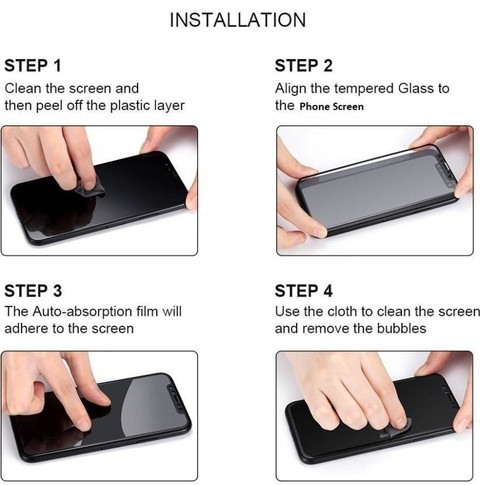 INSTALLATION

STEP 1
Clean the screen and then peel off the plastic layer

STEP 2
Align the tempered Glass to the Phone Screen

STEP 3
The Auto-absorption film will adhere to the screen

STEP 4
Use the cloth to clean the screen and remove the bubbles