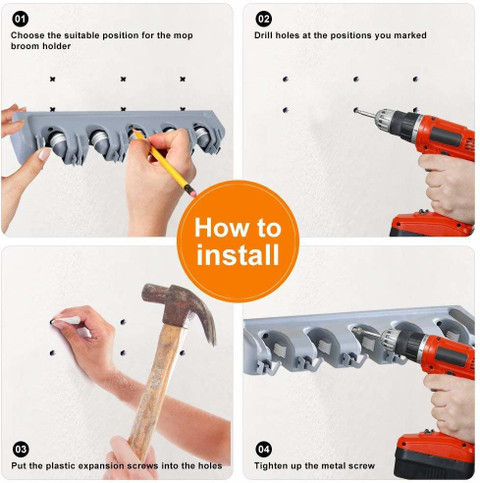 01

Choose the suitable position for the mop broom holder

02

Drill holes at the positions you marked

How to install

03

Put the plastic expansion screws into the holes

04

Tighten up the metal screw