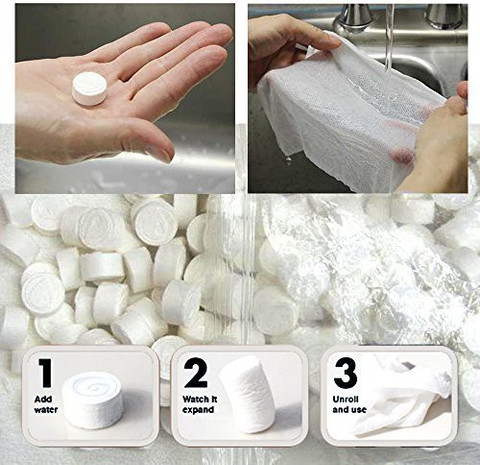 1
Add water

2
Watch it expand

3
Unroll and use