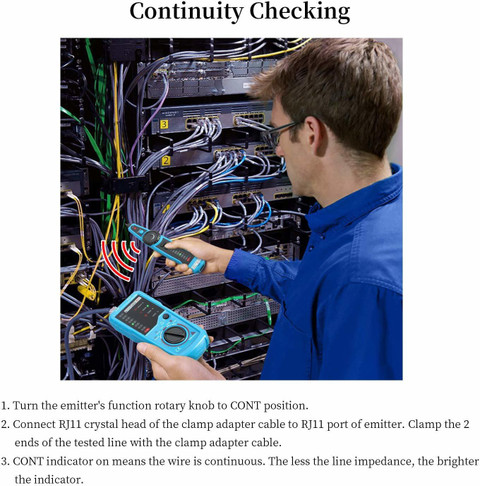 Continuity Checking

3

2

1. Turn the emitter's function rotary knob to CONT position.
2. Connect RJ11 crystal head of the clamp adapter cable to RJ11 port of emitter. Clamp the 2 ends of the tested line with the clamp adapter cable.
3. CONT indicator on means the wire is continuous. The less the line impedance, the brighter the indicator.