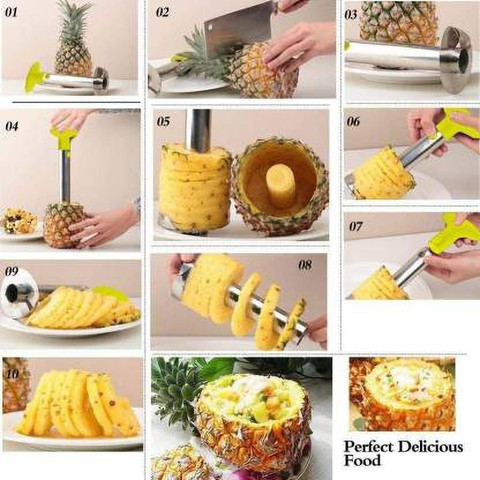 01

02

03

04

05

06

07

09

08

10

Perfect Delicious Food