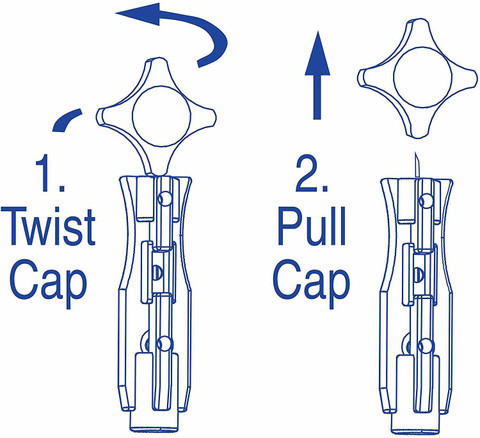 1.
Twist
Cap

2.
Pull
Cap