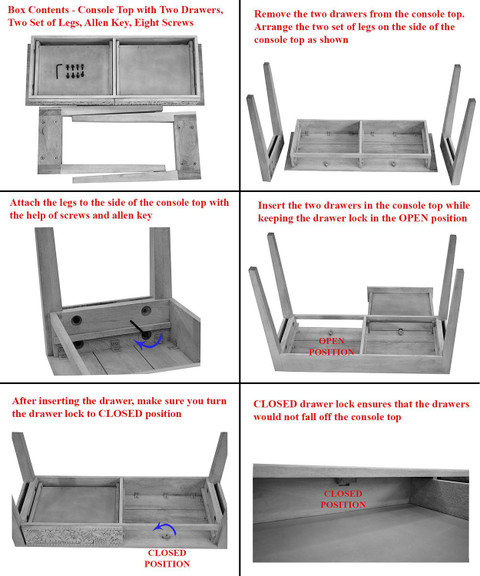 Box Contents - Console Top with Two Drawers, Two Set of Legs, Allen Key, Eight Screws

Remove the two drawers from the console top. Arrange the two set of legs on the side of the console top as shown

Attach the legs to the side of the console top with the help of screws and allen key

Insert the two drawers in the console top while keeping the drawer lock in the OPEN position

OPEN POSITION

After inserting the drawer, make sure you turn the drawer lock to CLOSED position

CLOSED POSITION

CLOSED drawer lock ensures that the drawers would not fall off the console top

CLOSED POSITION