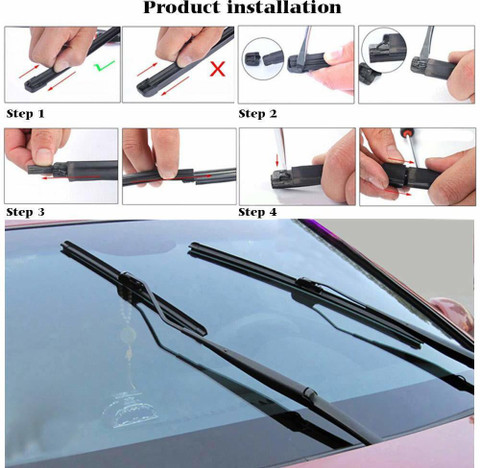 Product installation

Step 1

Step 2

Step 3

Step 4