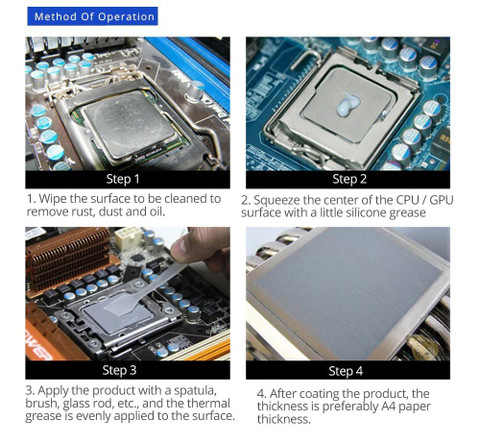 Method Of Operation

Step 1

1. Wipe the surface to be cleaned to remove rust, dust and oil.

Step 2

2. Squeeze the center of the CPU / GPU surface with a little silicone grease

Step 3

3. Apply the product with a spatula, brush, glass rod, etc., and the thermal grease is evenly applied to the surface.

Step 4

4. After coating the product, the thickness is preferably A4 paper thickness.