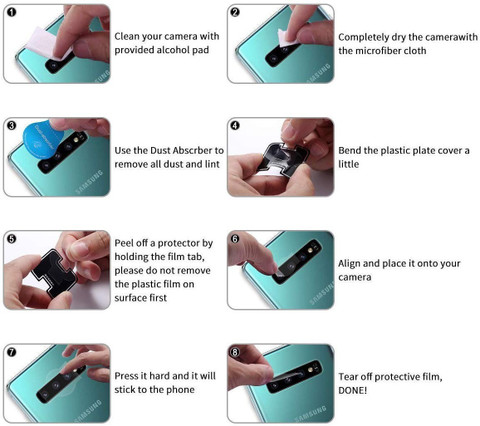 1 SAMSUNG
Clean your camera with provided alcohol pad

2 SAMSUNG
Completely dry the camerawith the microfiber cloth

3 SAMSUNG
Use the Dust Abscrber to remove all dust and lint

4
Bend the plastic plate cover a little

5
Peel off a protector by holding the film tab, please do not remove the plastic film on surface first

6 SAMSUNG
Align and place it onto your camera

7 SAMSUNG
Press it hard and it will stick to the phone

8 SAMSUNG
Tear off protective film, DONE!