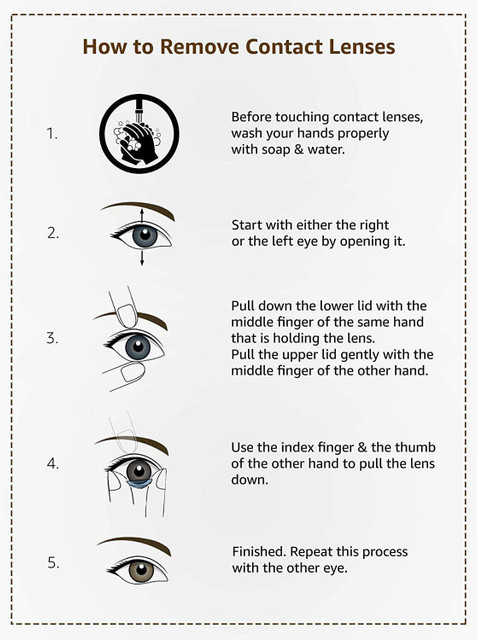 How to Remove Contact Lenses

1. Before touching contact lenses, wash your hands properly with soap & water.

2. Start with either the right or the left eye by opening it.

3. Pull down the lower lid with the middle finger of the same hand that is holding the lens.
Pull the upper lid gently with the middle finger of the other hand.

4. Use the index finger & the thumb of the other hand to pull the lens down.

5. Finished. Repeat this process with the other eye.