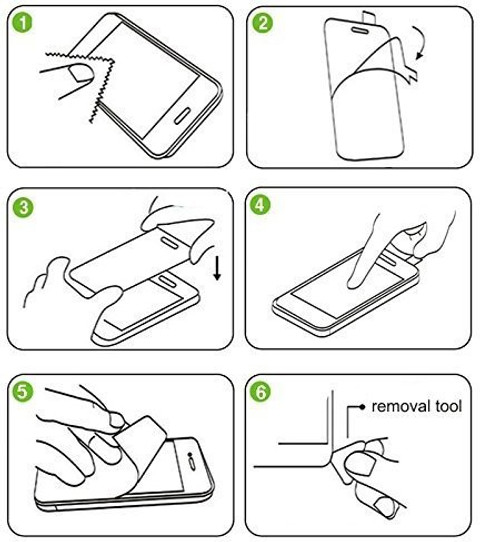 1

2

3

4

5

6

removal tool