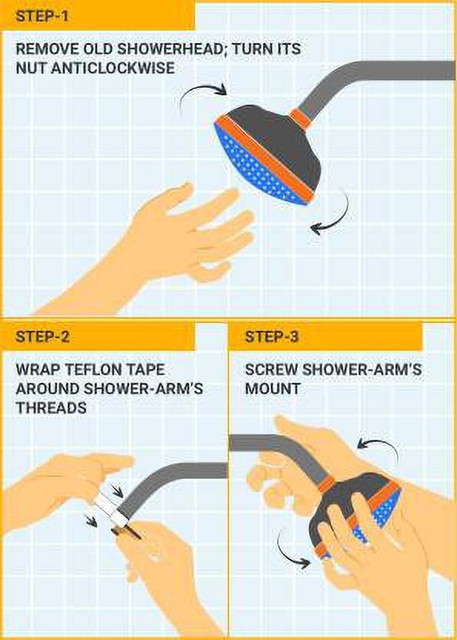 STEP-1

REMOVE OLD SHOWERHEAD; TURN ITS NUT ANTICLOCKWISE

STEP-2

WRAP TEFLON TAPE AROUND SHOWER-ARM'S THREADS

STEP-3

SCREW SHOWER-ARM'S MOUNT