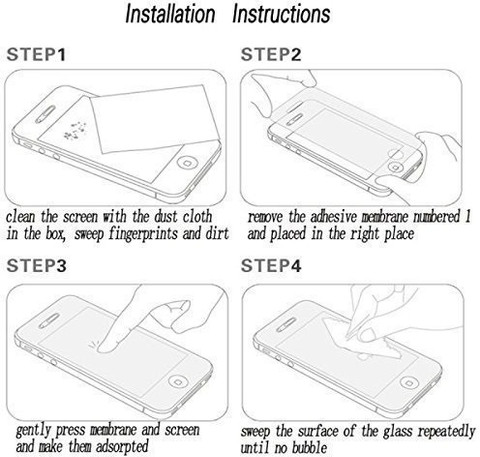 Installation Instructions

STEP1

clean the screen with the dust cloth in the box, sweep fingerprints and dirt

STEP2

remove the adhesive membrane numbered 1 and placed in the right place

STEP3

gently press membrane and screen and make them adsorpted

STEP4

sweep the surface of the glass repeatedly until no bubble