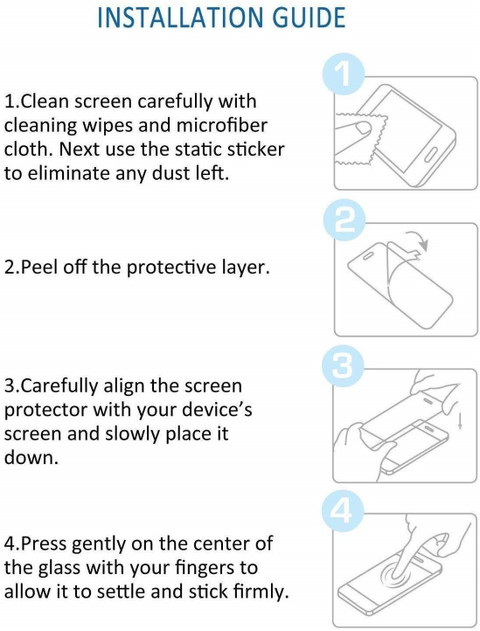 INSTALLATION GUIDE

1.Clean screen carefully with cleaning wipes and microfiber cloth. Next use the static sticker to eliminate any dust left.

1

2.Peel off the protective layer.

2

3.Carefully align the screen protector with your device's screen and slowly place it down.

3

4.Press gently on the center of the glass with your fingers to allow it to settle and stick firmly.

4